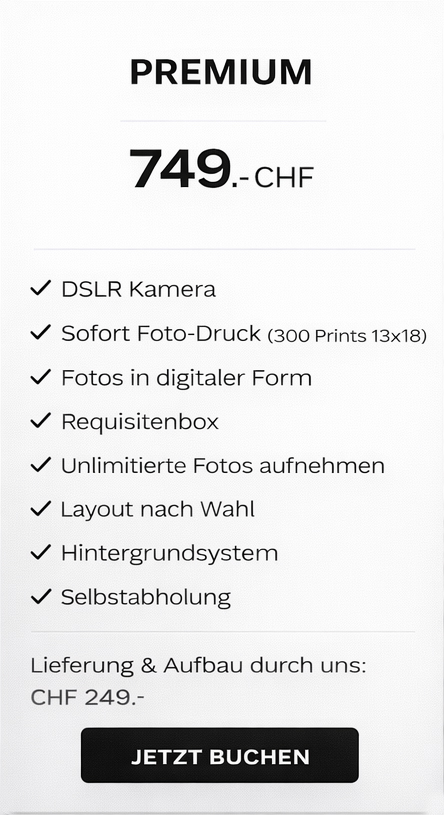 PREMIUM

749.- CHF

✓ DSLR Kamera
✓ Sofort Foto-Druck (300 Prints 13x18)
✓ Fotos in digitaler Form
✓ Requisitenbox
✓ Unlimitierte Fotos aufnehmen
✓ Layout nach Wahl
✓ Hintergrundsystem
✓ Selbstabholung

Lieferung & Aufbau durch uns: CHF 249.-

JETZT BUCHEN