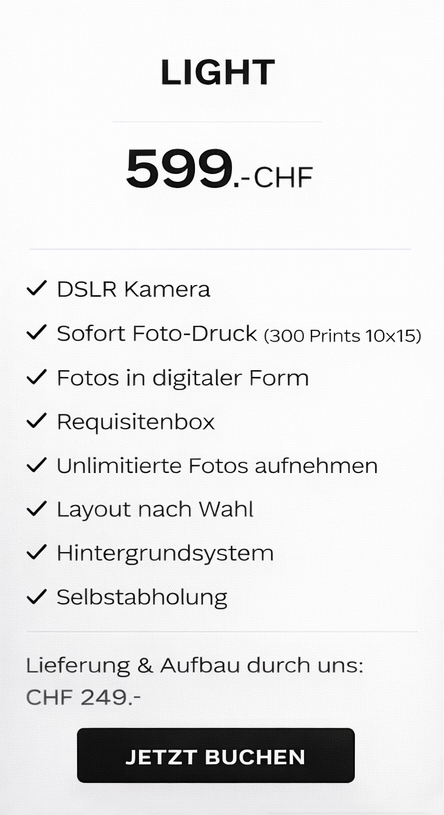 LIGHT

599.-CHF

✓ DSLR Kamera
✓ Sofort Foto-Druck (300 Prints 10x15)
✓ Fotos in digitaler Form
✓ Requisitenbox
✓ Unlimitierte Fotos aufnehmen
✓ Layout nach Wahl
✓ Hintergrundsystem
✓ Selbstabholung

Lieferung & Aufbau durch uns: CHF 249.-

JETZT BUCHEN