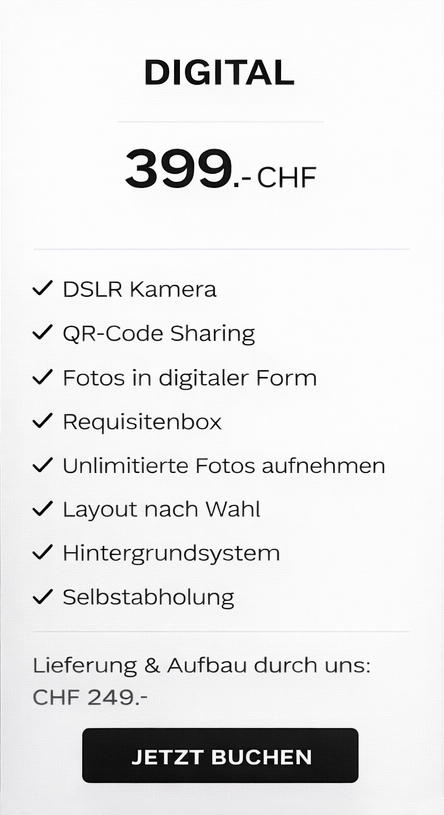 DIGITAL

399.- CHF

✓ DSLR Kamera
✓ QR-Code Sharing
✓ Fotos in digitaler Form
✓ Requisitenbox
✓ Unlimitierte Fotos aufnehmen
✓ Layout nach Wahl
✓ Hintergrundsystem
✓ Selbstabholung

Lieferung & Aufbau durch uns: CHF 249.-

JETZT BUCHEN