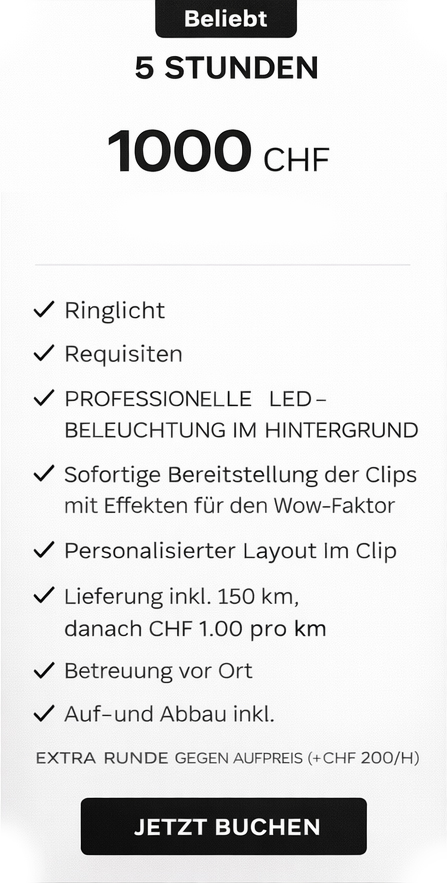 Beliebt

5 STUNDEN

1000 CHF

✓ Ringlicht
✓ Requisiten
✓ PROFESSIONELLE LED–BELEUCHTUNG IM HINTERGRUND
✓ Sofortige Bereitstellung der Clips mit Effekten für den Wow-Faktor
✓ Personalisierter Layout Im Clip
✓ Lieferung inkl. 150 km, danach CHF 1.00 pro km
✓ Betreuung vor Ort
✓ Auf–und Abbau inkl.

EXTRA RUNDE GEGEN AUFPREIS (+CHF 200/H)

JETZT BUCHEN